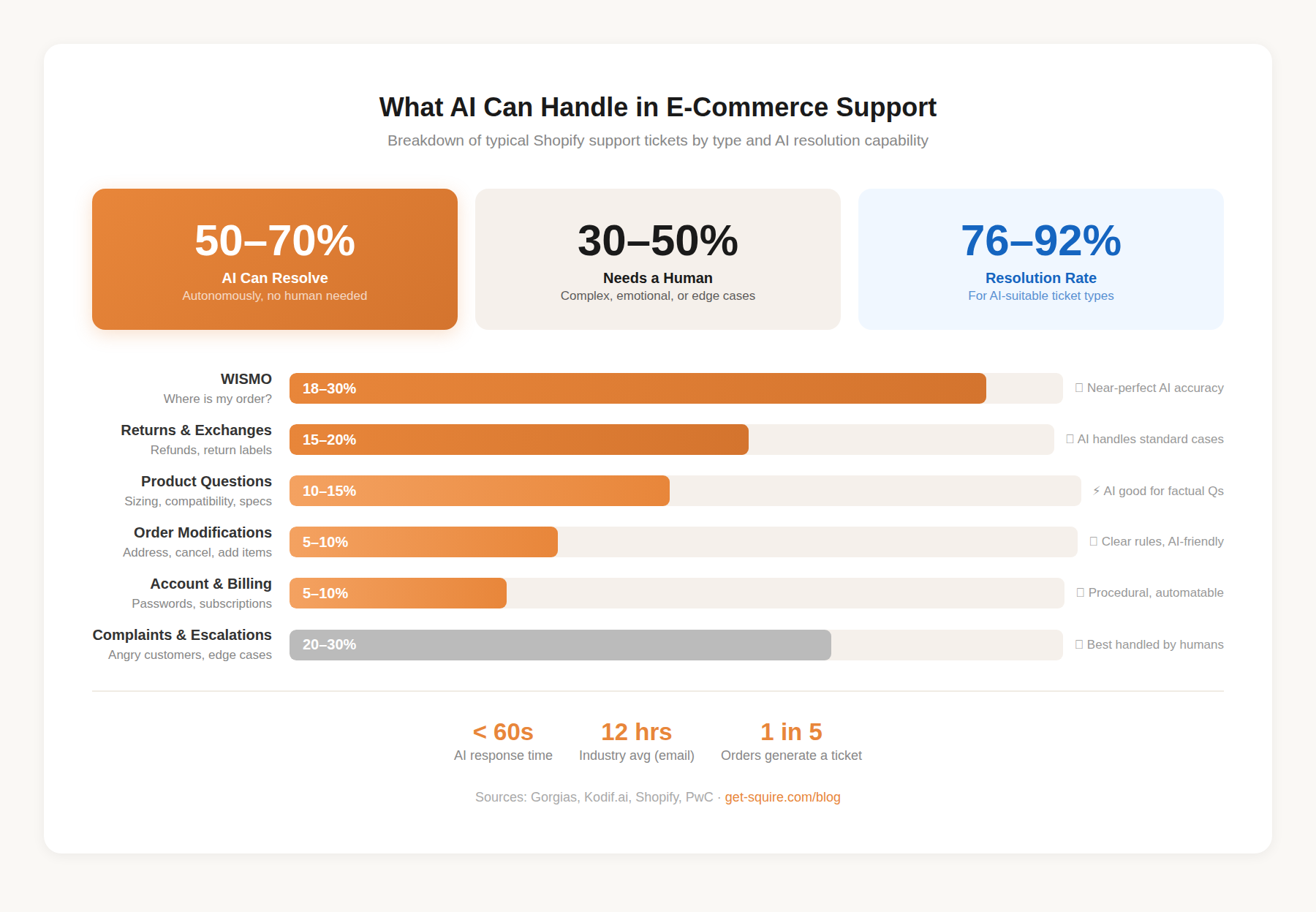 What AI Can Handle in E-Commerce Support

Breakdown of typical Shopify support tickets by type and AI resolution capability

50–70%
AI Can Resolve
Autonomously, no human needed

30–50%
Needs a Human
Complex, emotional, or edge cases

76–92%
Resolution Rate
For AI-suitable ticket types

WISMO
Where is my order?
18–30%
Near-perfect AI accuracy

Returns & Exchanges
Refunds, return labels
15–20%
AI handles standard cases

Product Questions
Sizing, compatibility, specs
10–15%
⚡ AI good for factual Qs

Order Modifications
Address, cancel, add items
5–10%
Clear rules, AI-friendly

Account & Billing
Passwords, subscriptions
5–10%
Procedural, automatable

Complaints & Escalations
Angry customers, edge cases
20–30%
Best handled by humans

< 60s
AI response time

12 hrs
Industry avg (email)

1 in 5
Orders generate a ticket

Sources: Gorgias, Kodif.ai, Shopify, PwC · get-squire.com/blog